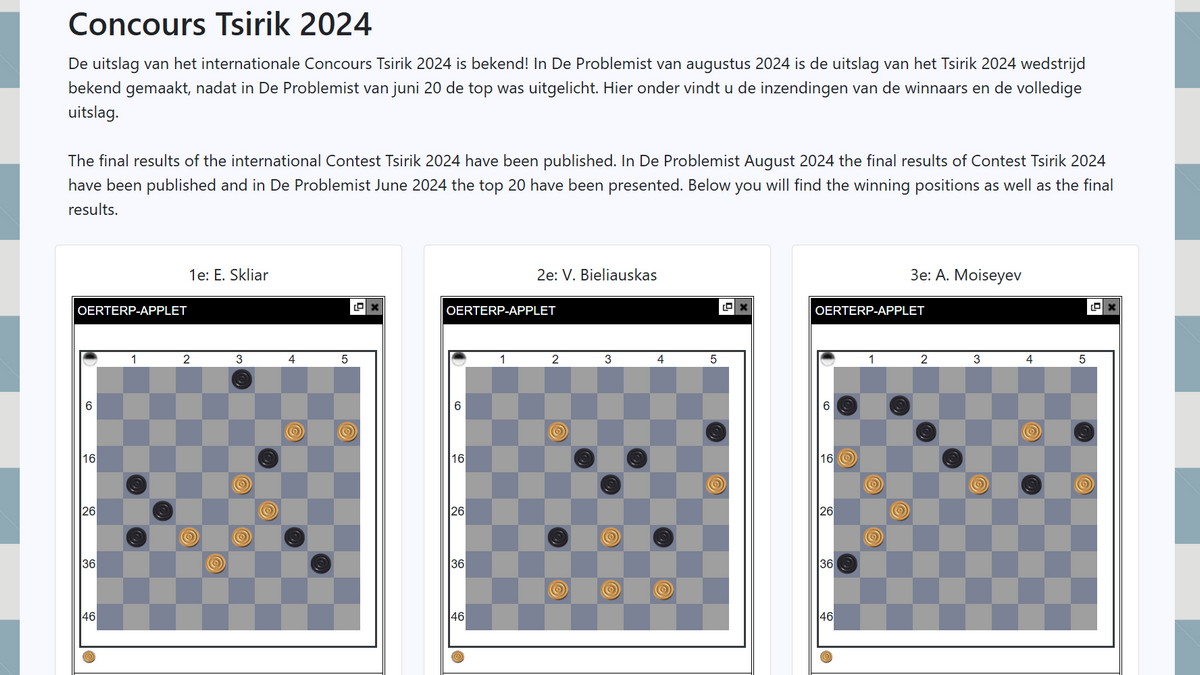 Concours Tsirik 2024

De uitslag van het internationale Concours Tsirik 2024 is bekend! In De Problemist van augustus 2024 is de uitslag van het Tsirik 2024 wedstrijd bekend gemaakt, nadat in De Problemist van juni 20 de top was uitgelicht. Hier onder vindt u de inzendingen van de winnaars en de volledige uitslag.

The final results of the international Contest Tsirik 2024 have been published. In De Problemist August 2024 the final results of Contest Tsirik 2024 have been published and in De Problemist June 2024 the top 20 have been presented. Below you will find the winning positions as well as the final results.

1e: E. Skliar

OERTERP-APPLET

1 2 3 4 5
6
16
26
36
46

2e: V. Bieliauskas

OERTERP-APPLET

1 2 3 4 5
6
16
26
36
46

3e: A. Moiseyev

OERTERP-APPLET

1 2 3 4 5
6
16
26
36
46